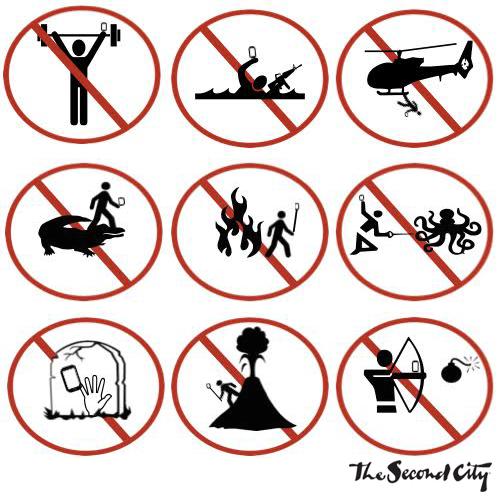 The Second City